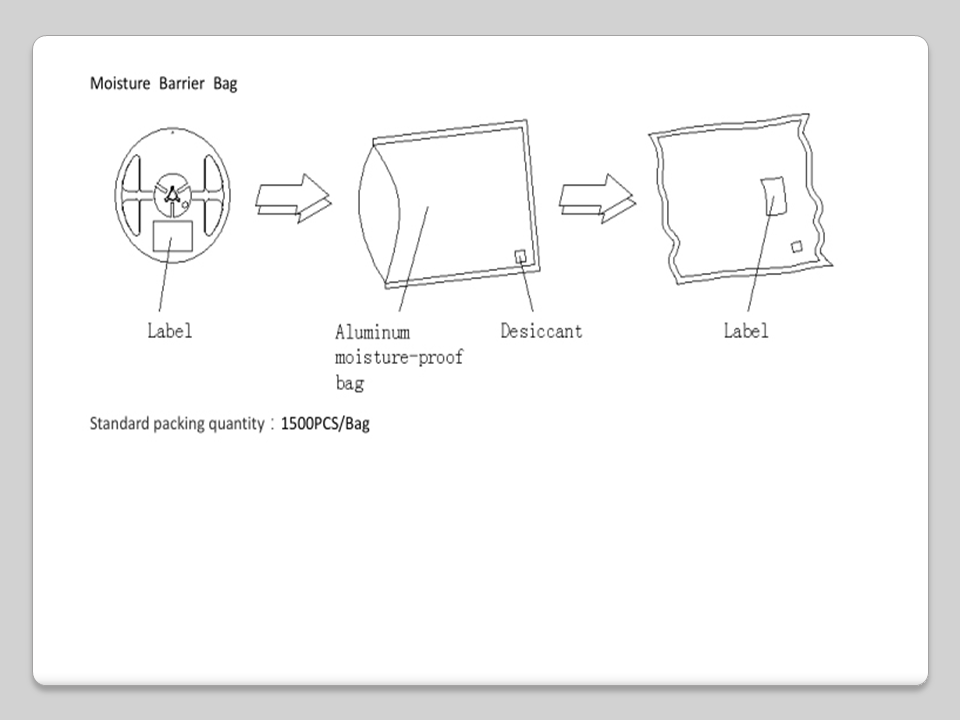 Moisture Barrier Bag

Label

Aluminum moisture-proof bag

Desiccant

Label

Standard packing quantity：1500PCS/Bag