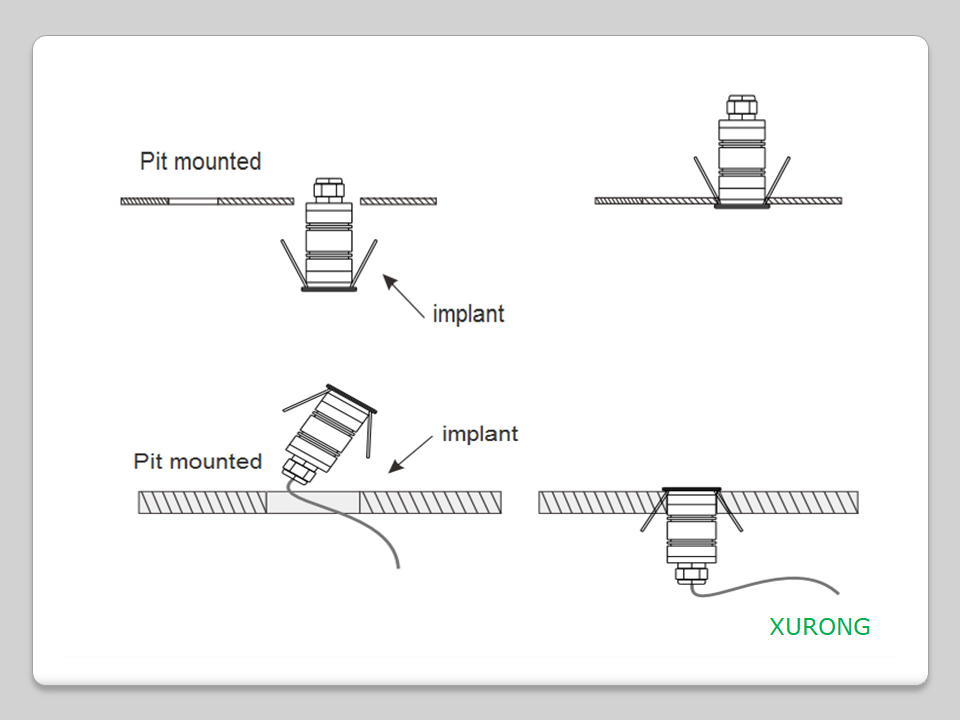 Pit mounted

implant

implant

Pit mounted

XURONG