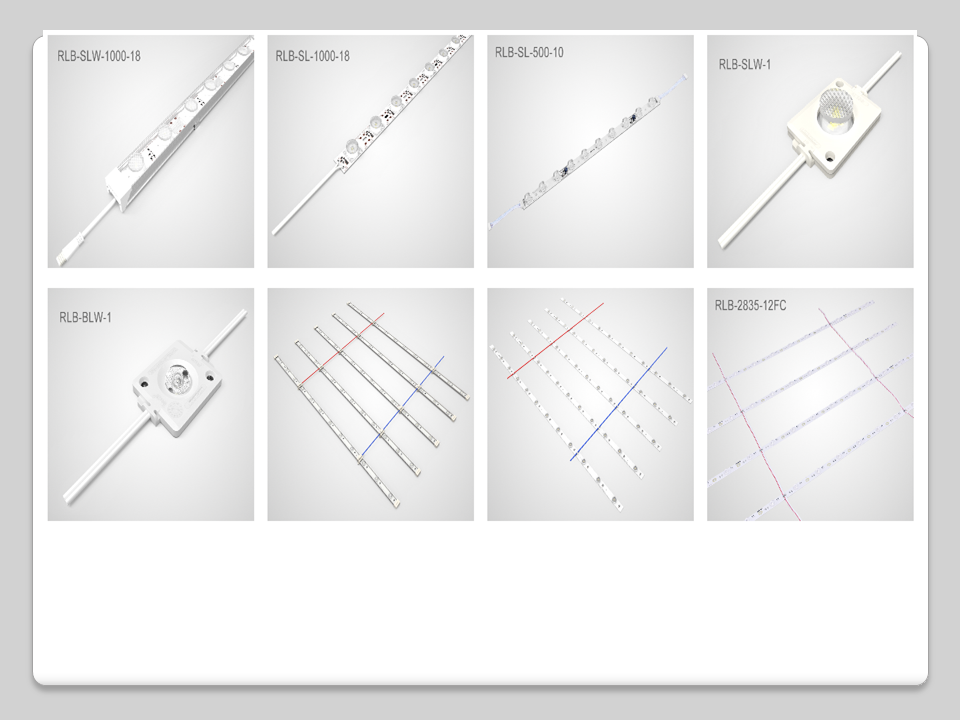 RLB-SLW-1000-18

RLB-SL-1000-18

RLB-SL-500-10

RLB-SLW-1

RLB-BLW-1

RLB-2835-12FC