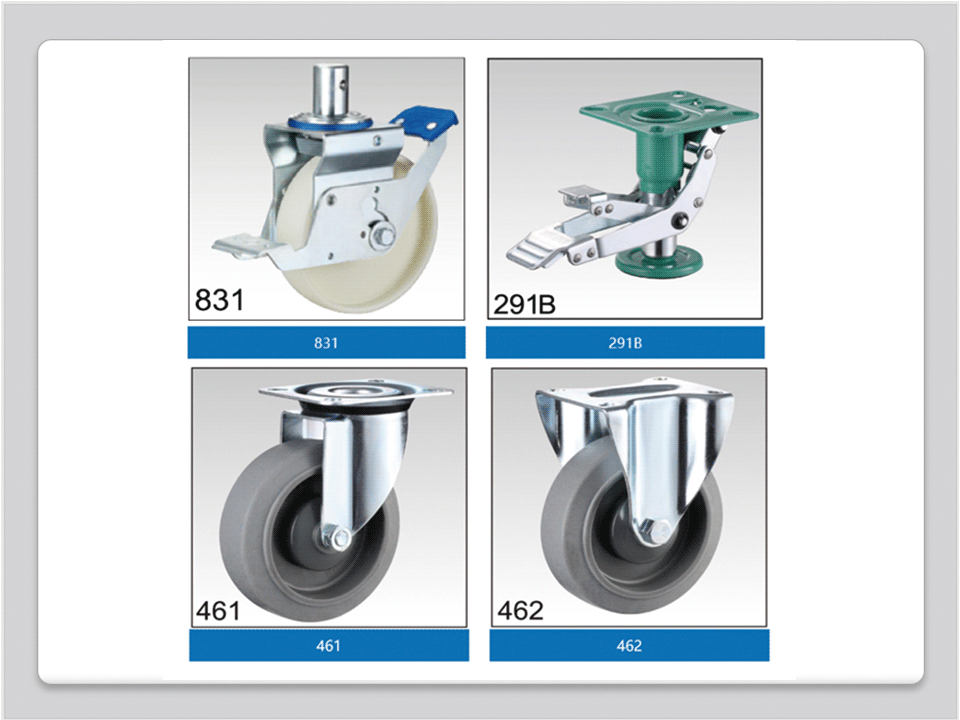 831

831

291B

291B

461

461

462

462