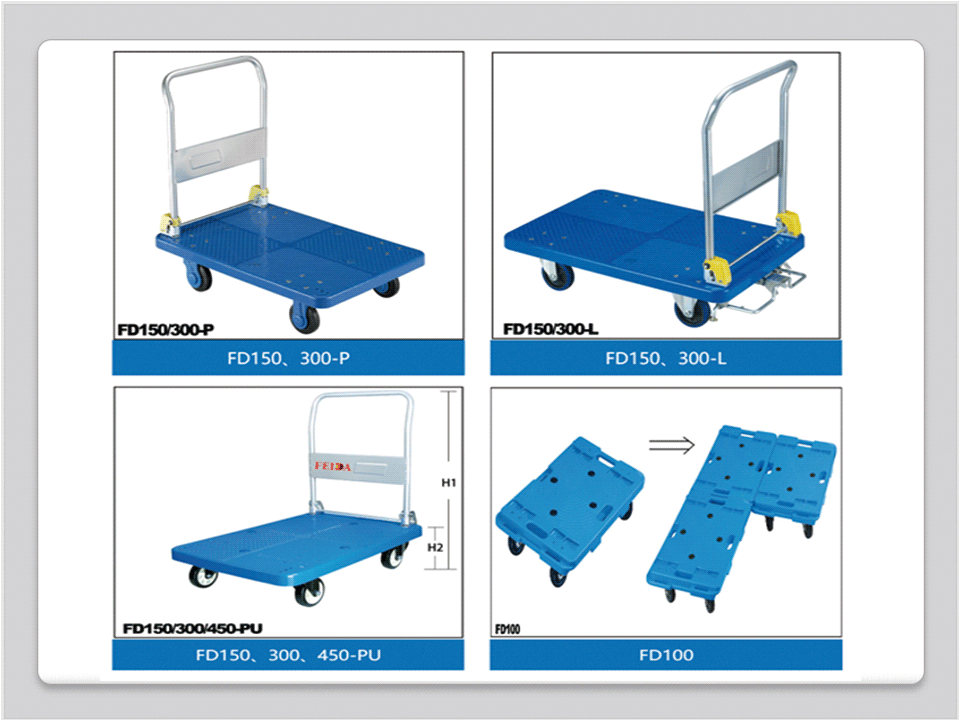 FD150/300-P

FD150、300-P

FD150/300-L

FD150、300-L

FEIDA

H1

H2

FD150/300/450-PU

FD150、300、450-PU

FD100

FD100