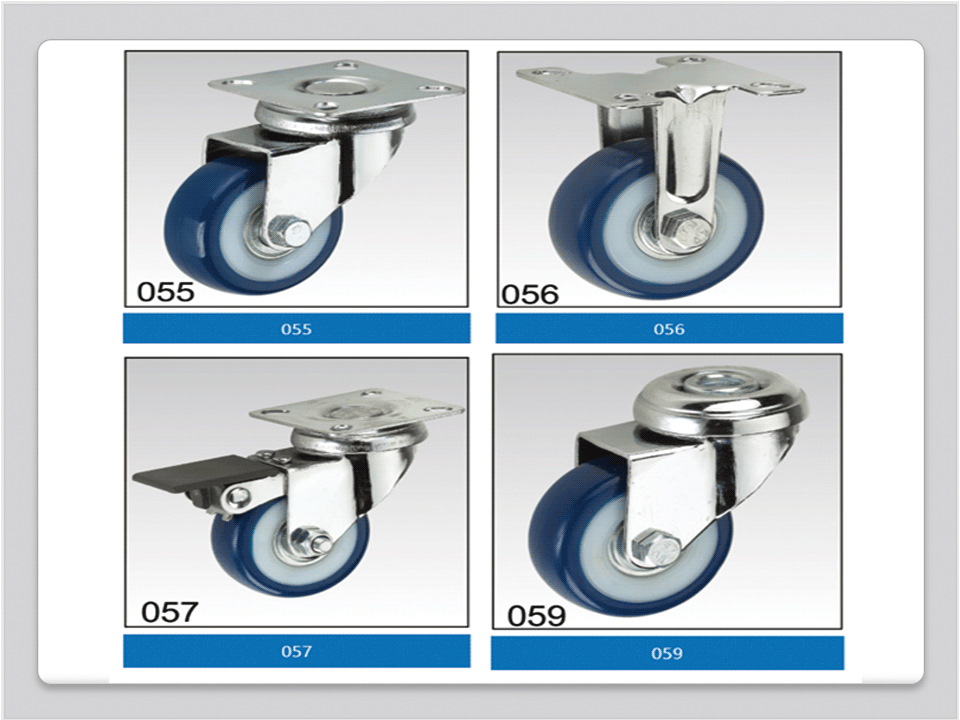 055

055

056

056

057

057

059

059