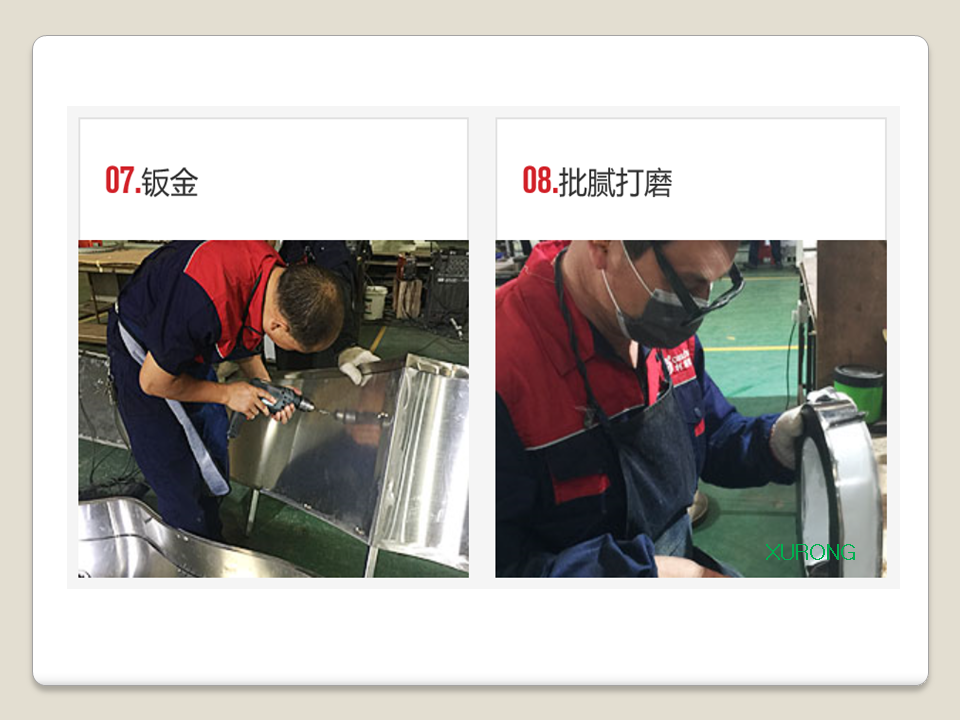 07.钣金

08.批腻打磨

XURONG