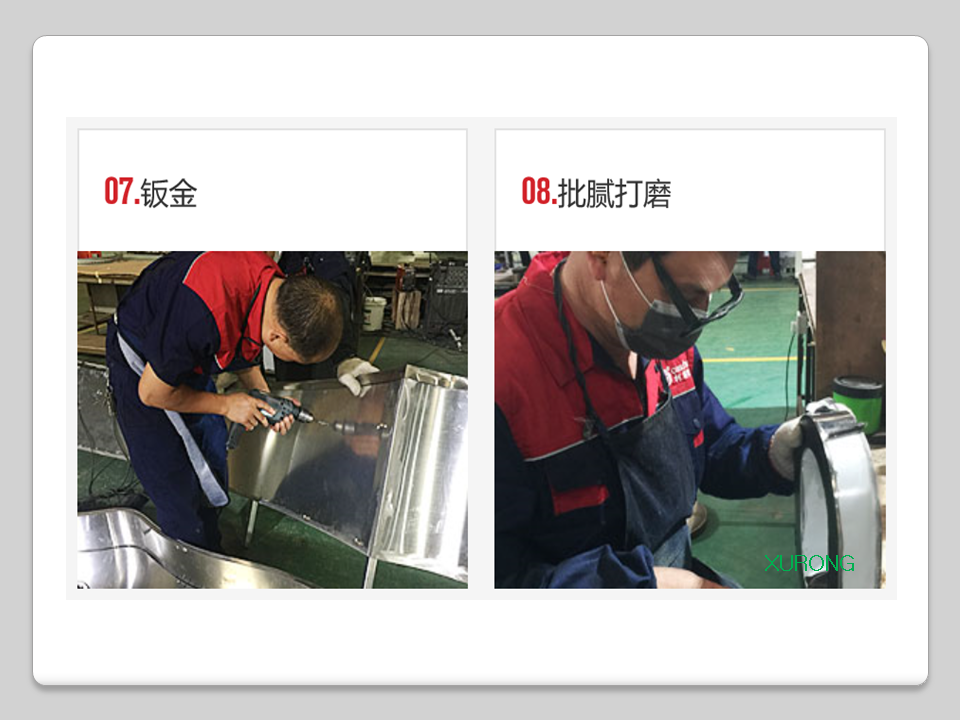 07.钣金

08.批腻打磨

XURONG