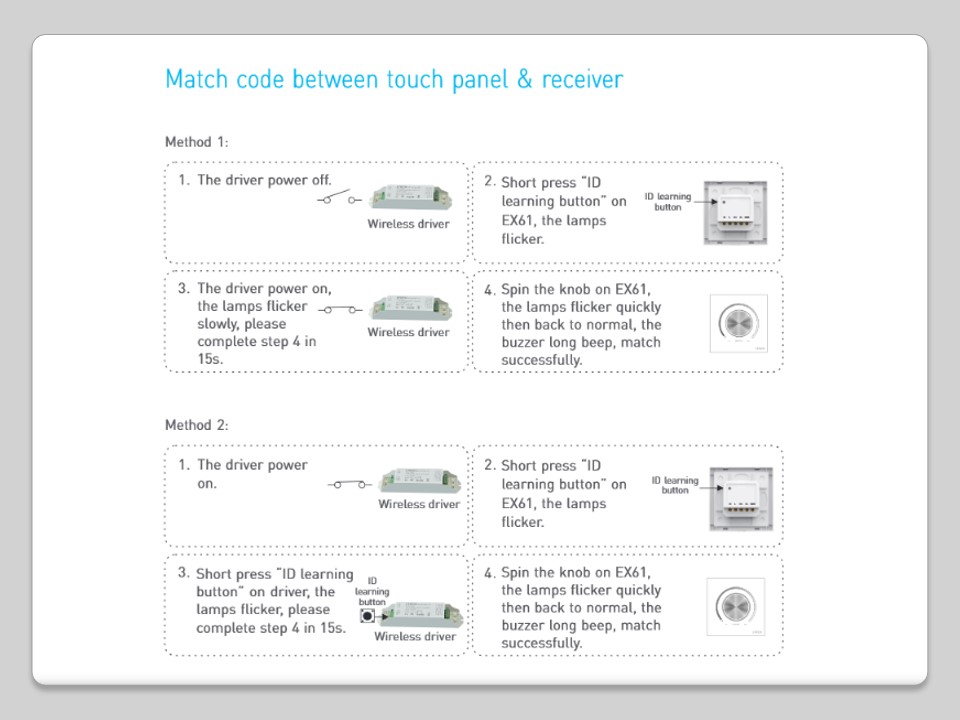 Match code between touch panel & receiver

Method 1:

1. The driver power off.

Wireless driver

2. Short press "ID learning button" on EX61, the lamps flicker.

ID learning button

3. The driver power on, the lamps flicker slowly, please complete step 4 in 15s.

Wireless driver

4. Spin the knob on EX61, the lamps flicker quickly then back to normal, the buzzer long beep, match successfully.

Method 2:

1. The driver power on.

Wireless driver

2. Short press "ID learning button" on EX61, the lamps flicker.

ID learning button

3. Short press "ID learning button" on driver, the lamps flicker, please complete step 4 in 15s.

ID learning button

Wireless driver

4. Spin the knob on EX61, the lamps flicker quickly then back to normal, the buzzer long beep, match successfully.